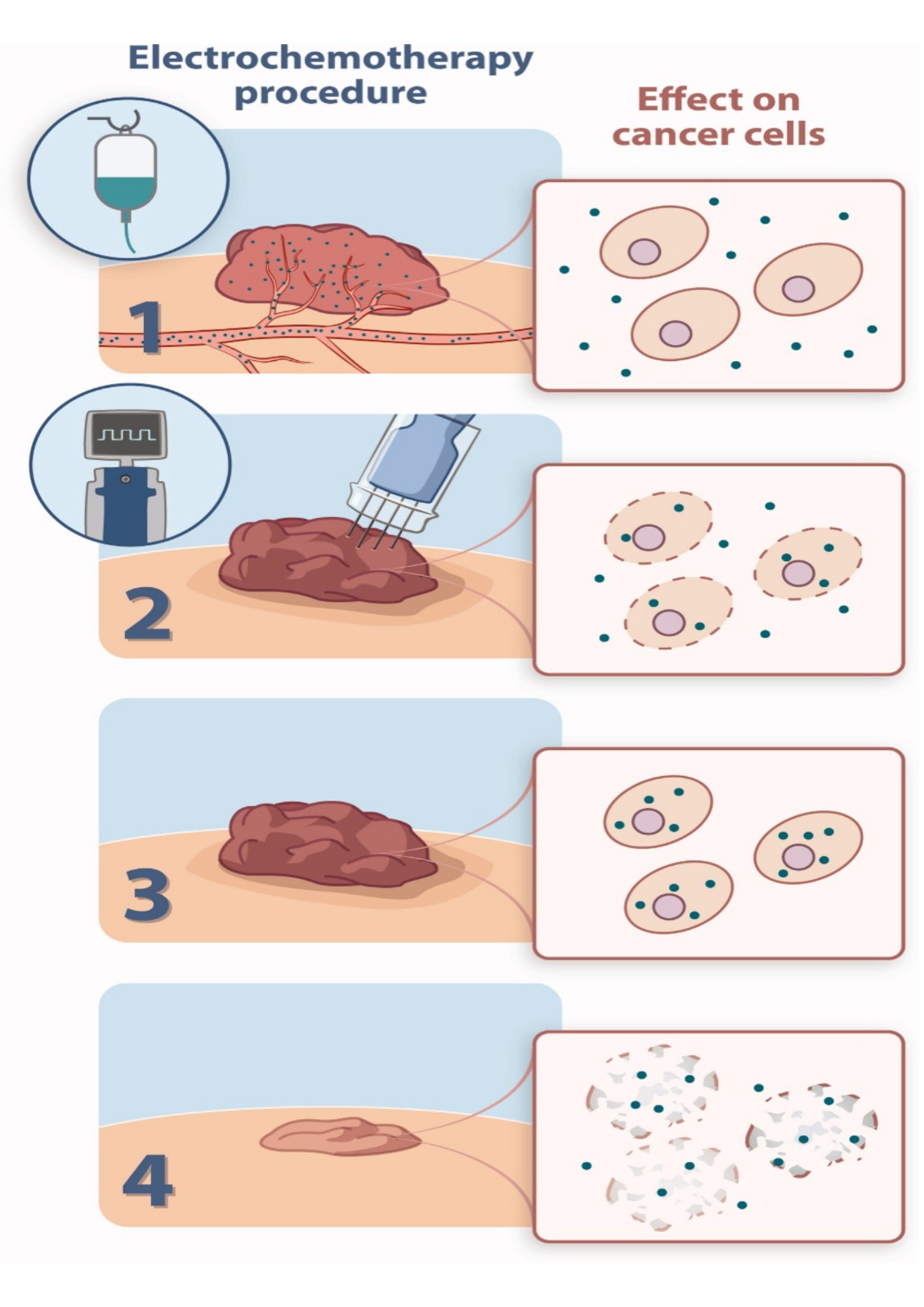 Electrochemotherapy procedure

Effect on cancer cells

1

2

3

4